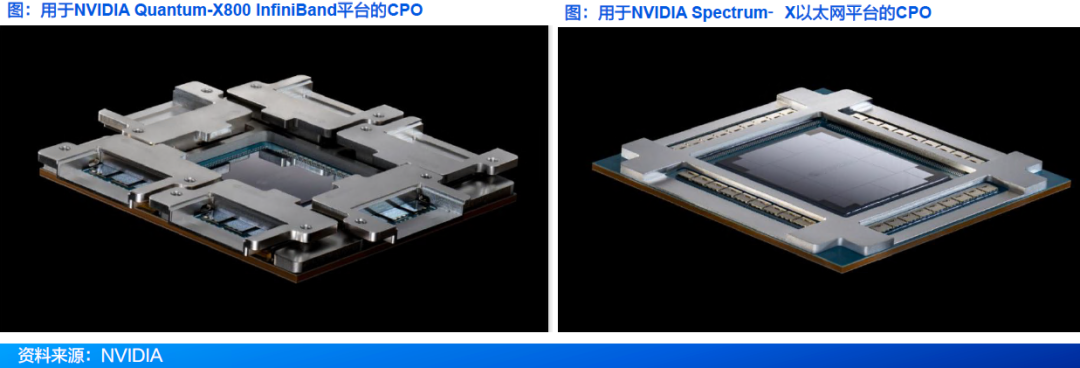 图：用于NVIDIA Quantum-X800 InfiniBand平台的CPO

图：用于NVIDIA Spectrum- X以太网平台的CPO

资料来源：NVIDIA